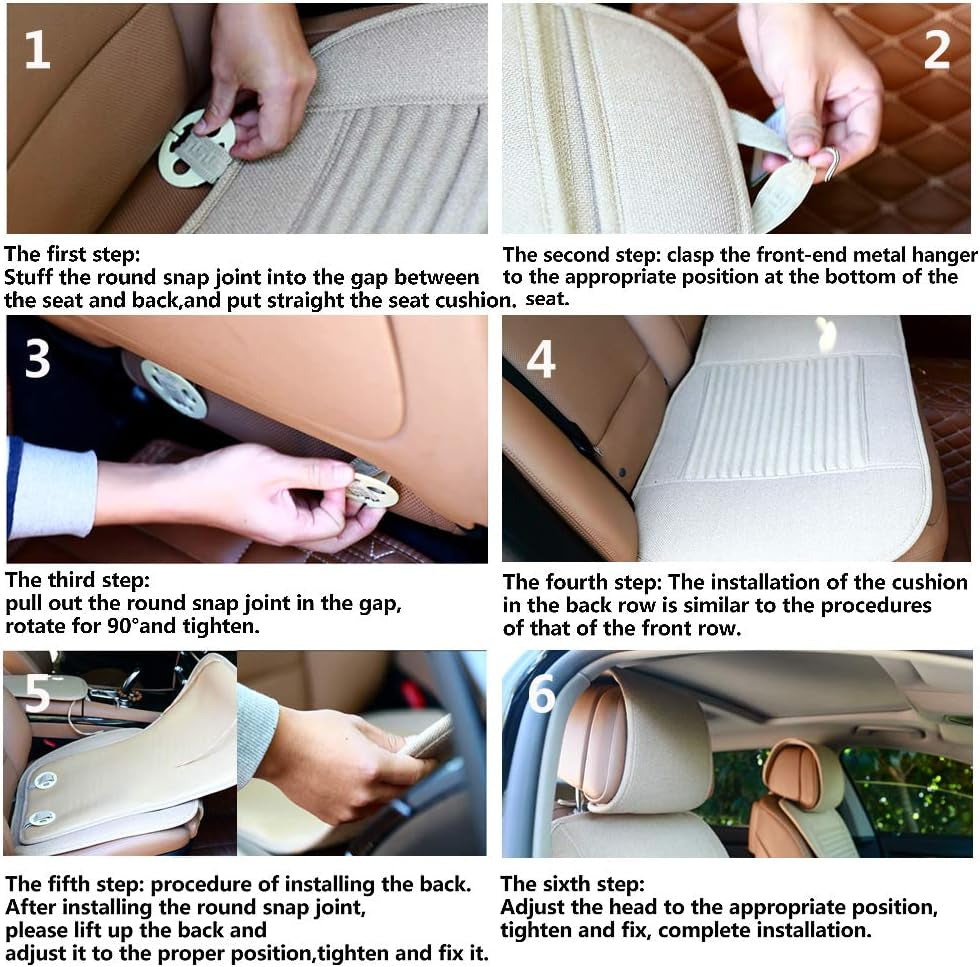 1

The first step:
Stuff the round snap joint into the gap between the seat and back,and put straight the seat cushion.

2

The second step: clasp the front-end metal hanger to the appropriate position at the bottom of the seat.

3

The third step:
pull out the round snap joint in the gap, rotate for 90°and tighten.

4

The fourth step: The installation of the cushion in the back row is similar to the procedures of that of the front row.

5

The fifth step: procedure of installing the back. After installing the round snap joint, please lift up the back and adjust it to the proper position,tighten and fix it.

6

The sixth step:
Adjust the head to the appropriate position, tighten and fix, complete installation.